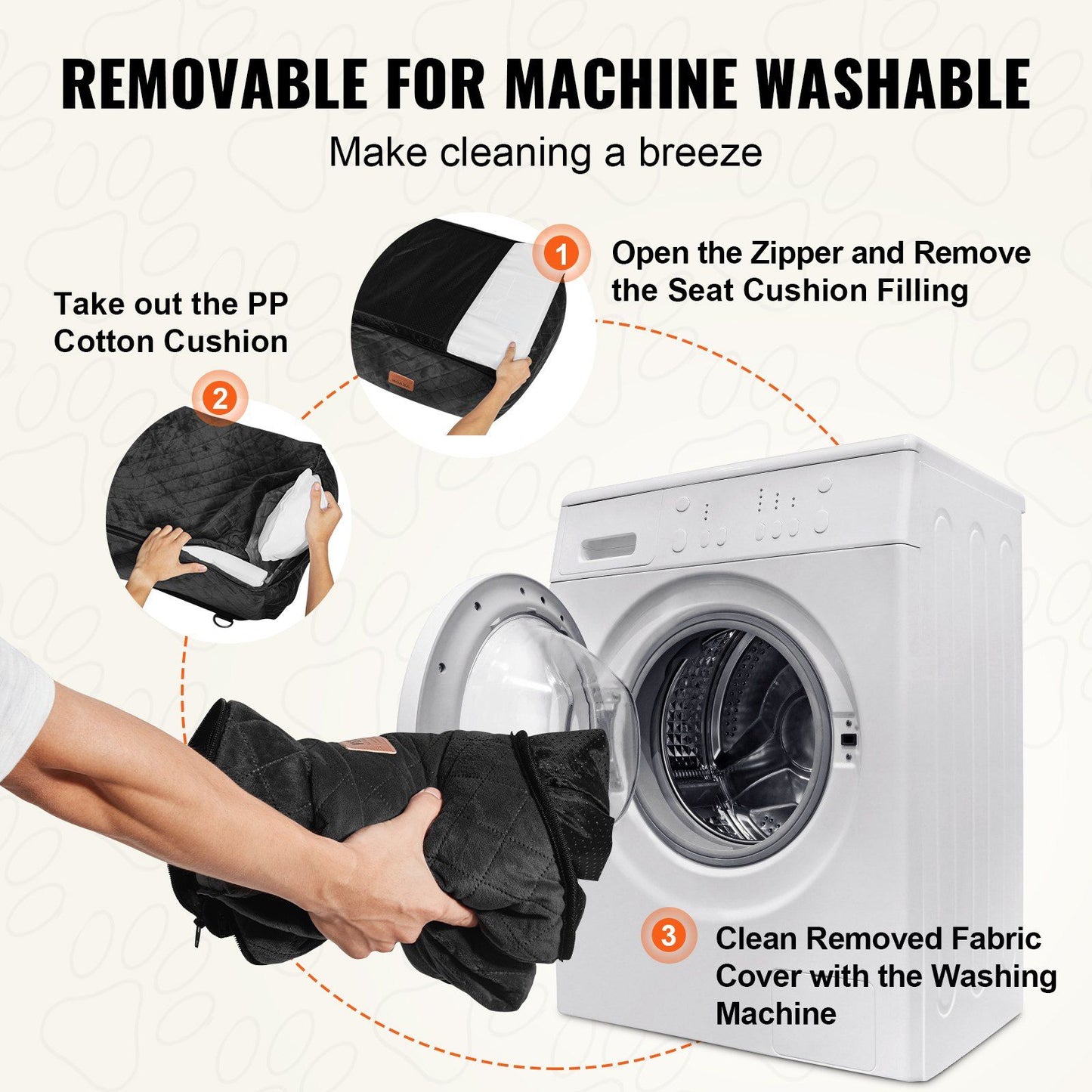 REMOVABLE FOR MACHINE WASHABLE

Make cleaning a breeze

1 Open the Zipper and Remove the Seat Cushion Filling

Take out the PP Cotton Cushion

2

3 Clean Removed Fabric Cover with the Washing Machine